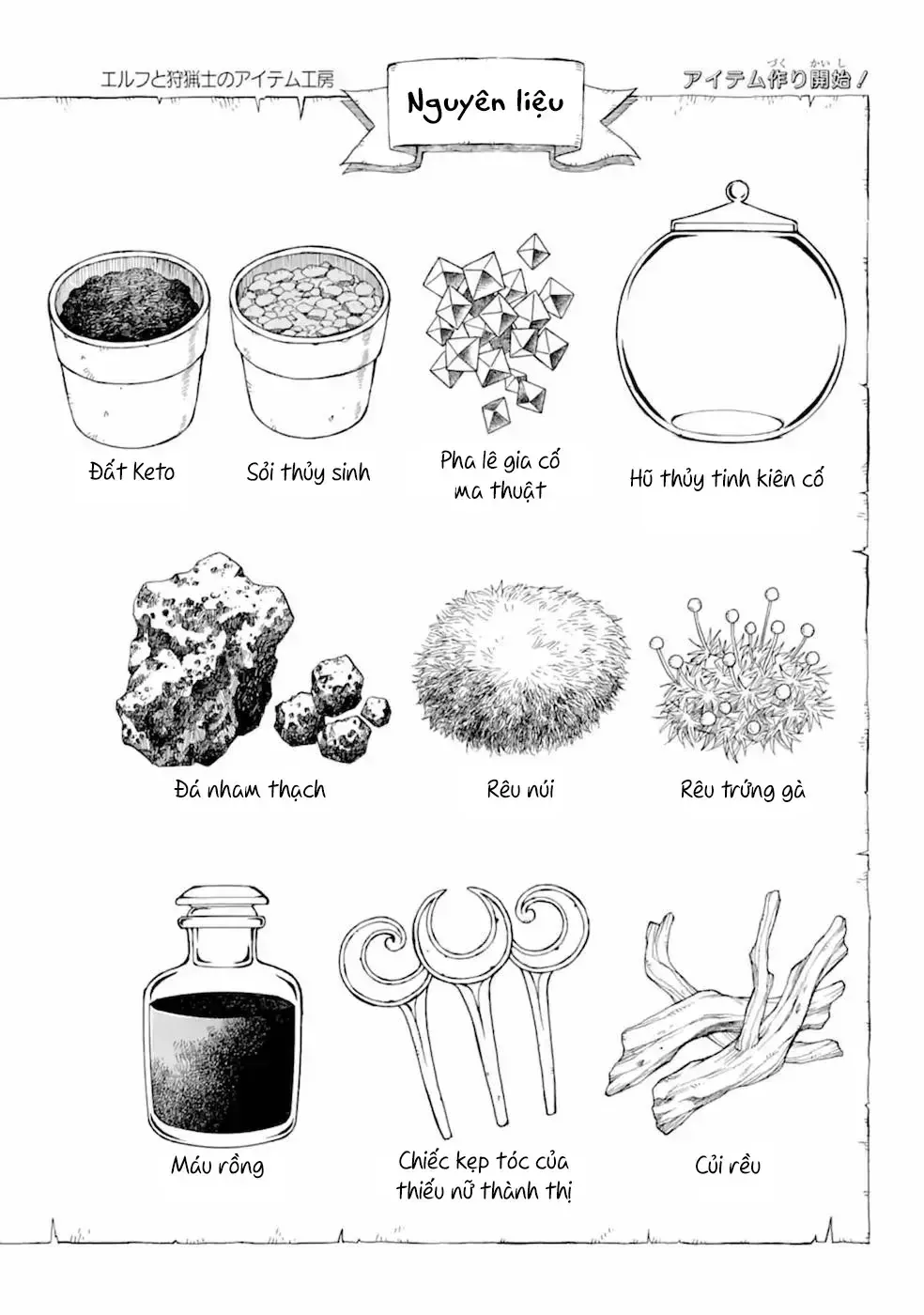 エルフと狩猟士のアイテム工房

Nguyên liệu

アイテム作り開始！

Đất Keto

Sỏi thủy sinh

Pha lê gia cố ma thuật

Hũ thủy tinh kiên cố

Đá nham thạch

Rêu núi

Rêu trứng gà

Máu rồng

Chiếc kẹp tóc của thiếu nữ thành thị

Củi rều